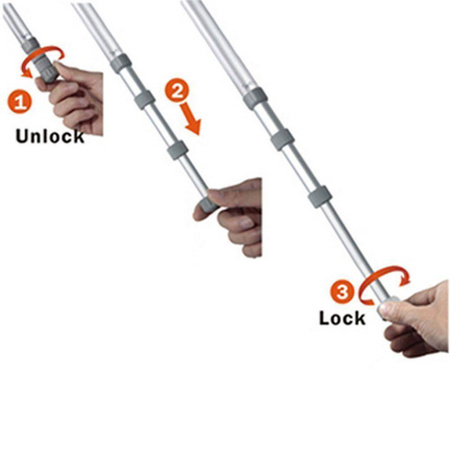 1
Unlock

2

3
Lock